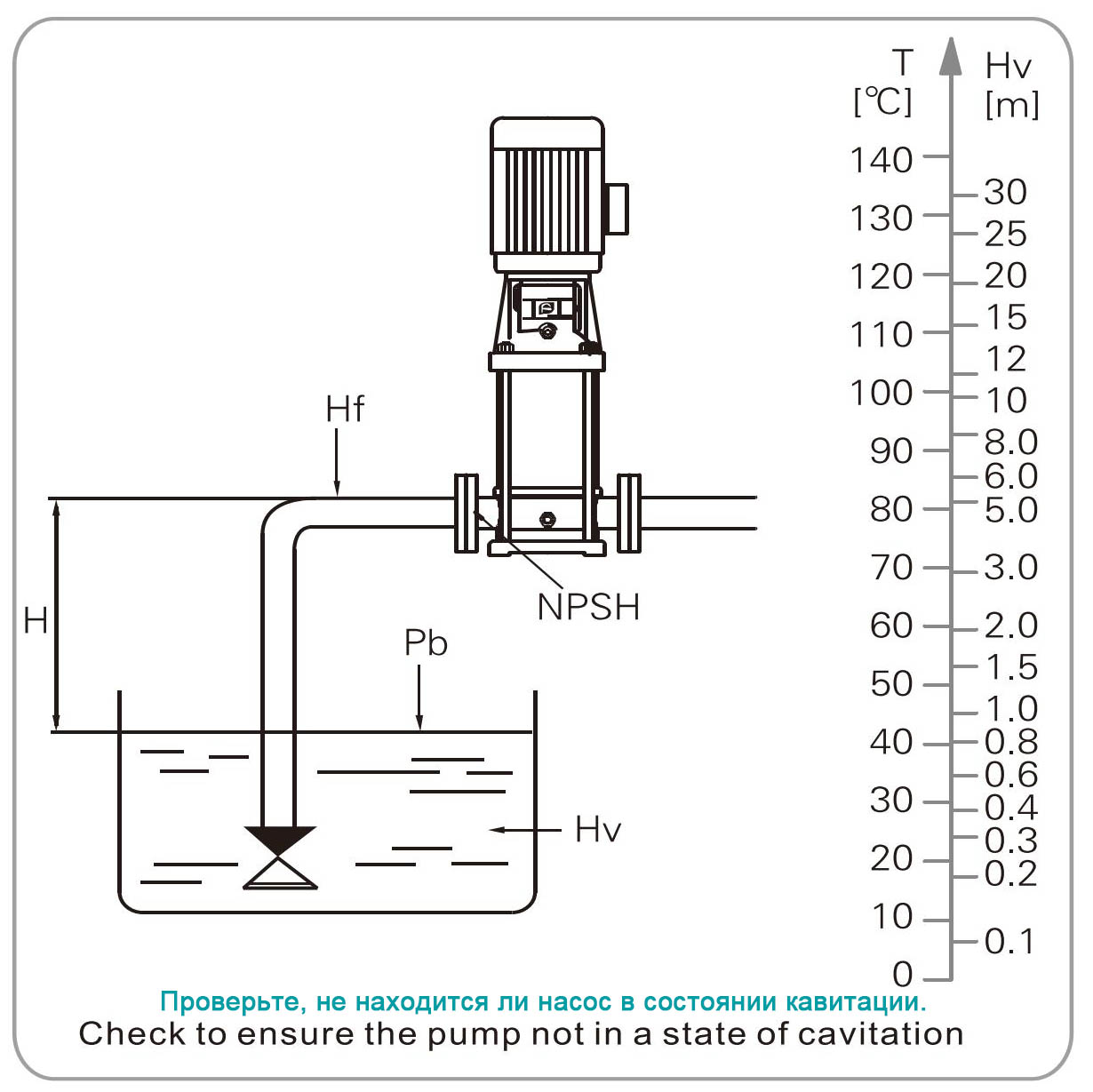 T
[℃]

Hv
[m]

140
130
120
110
100
90
80
70
60
50
40
30
20
10
0

30
25
20
15
12
10
8.0
6.0
5.0
3.0
2.0
1.5
1.0
0.8
0.6
0.4
0.3
0.2
0.1

Hf

H

NPSH

Pb

Hv

Проверьте, не находится ли насос в состоянии кавитации.
Check to ensure the pump not in a state of cavitation